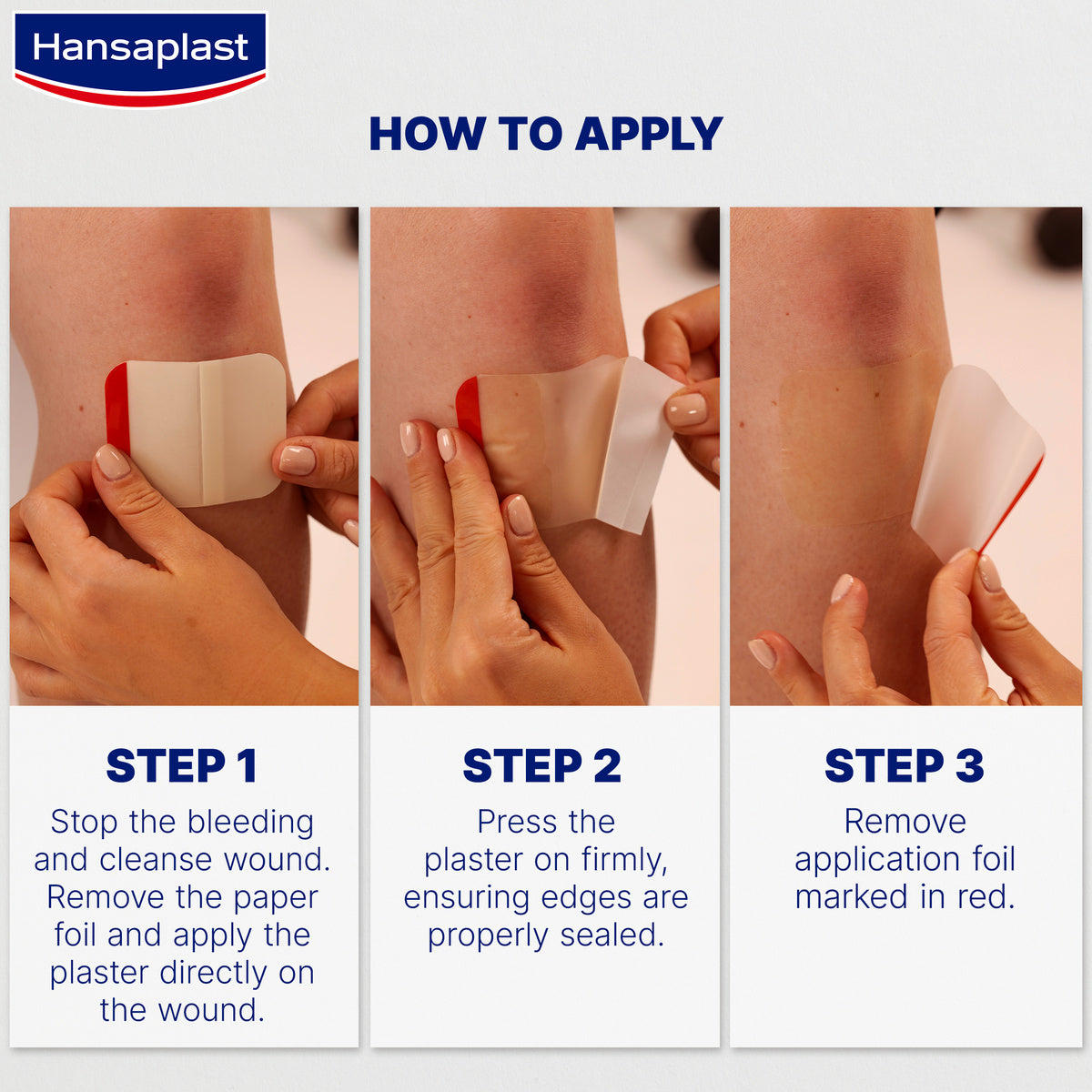 Hansaplast

HOW TO APPLY

STEP 1
Stop the bleeding and cleanse wound. Remove the paper foil and apply the plaster directly on the wound.

STEP 2
Press the plaster on firmly, ensuring edges are properly sealed.

STEP 3
Remove application foil marked in red.