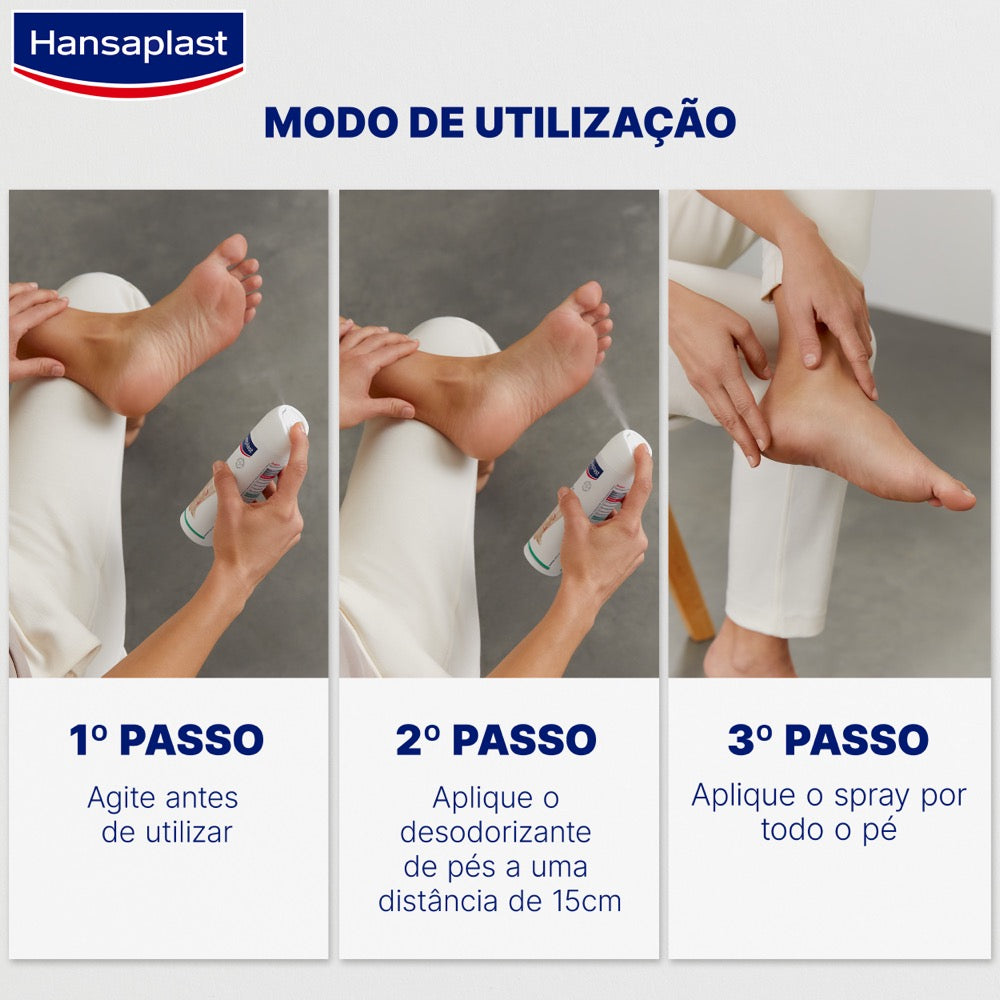 Hansaplast

MODO DE UTILIZAÇÃO

1º PASSO

Agite antes de utilizar

2º PASSO

Aplique o desodorizante de pés a uma distância de 15cm

3º PASSO

Aplique o spray por todo o pé