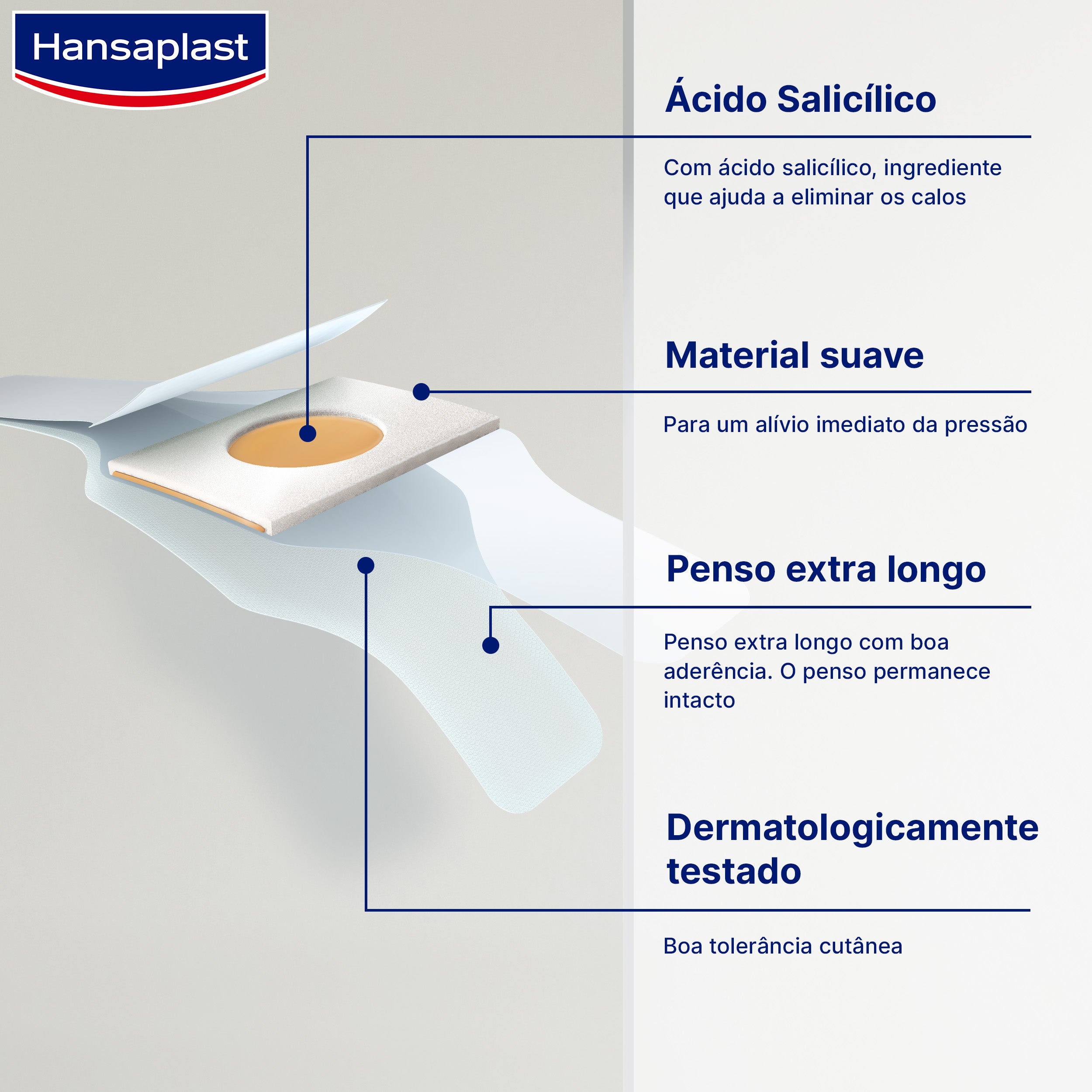 Hansaplast

Ácido Salicílico

Com ácido salicílico, ingrediente que ajuda a eliminar os calos

Material suave

Para um alívio imediato da pressão

Penso extra longo

Penso extra longo com boa aderência. O penso permanece intacto

Dermatologicamente testado

Boa tolerância cutânea